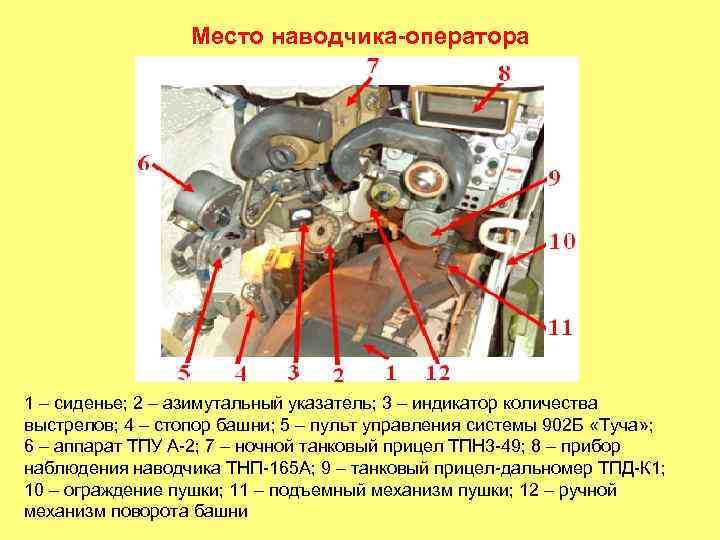 Место наводчика-оператора

7
8
6
9
10
11
5
4
3
2
1
12

1 – сиденье; 2 – азимутальный указатель; 3 – индикатор количества выстрелов; 4 – стопор башни; 5 – пульт управления системы 902Б «Туча»; 6 – аппарат ТПУ А-2; 7 – ночной танковый прицел ТПН3-49; 8 – прибор наблюдения наводчика ТНП-165А; 9 – танковый прицел-дальномер ТПД-К1; 10 – ограждение пушки; 11 – подъемный механизм пушки; 12 – ручной механизм поворота башни