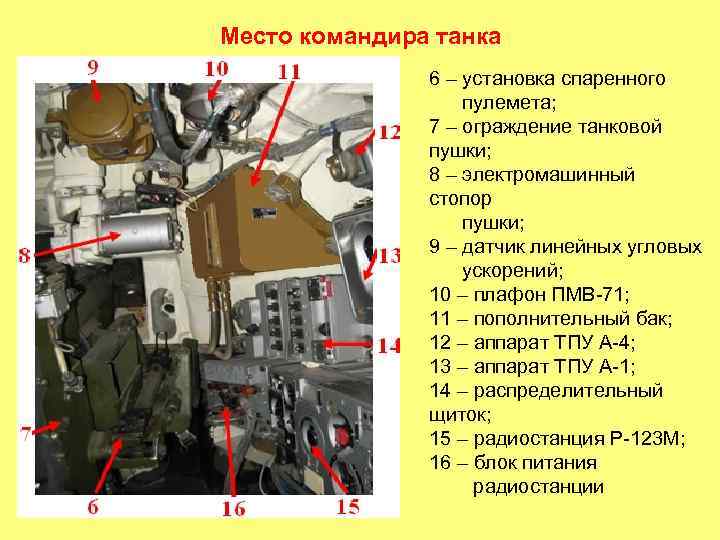 Место командира танка

9
10
11
12
8
13
14
7
6
16
15

6 – установка спаренного пулемета;
7 – ограждение танковой пушки;
8 – электромашинный стопор пушки;
9 – датчик линейных угловых ускорений;
10 – плафон ПМВ-71;
11 – пополнительный бак;
12 – аппарат ТПУ А-4;
13 – аппарат ТПУ А-1;
14 – распределительный щиток;
15 – радиостанция Р-123М;
16 – блок питания радиостанции