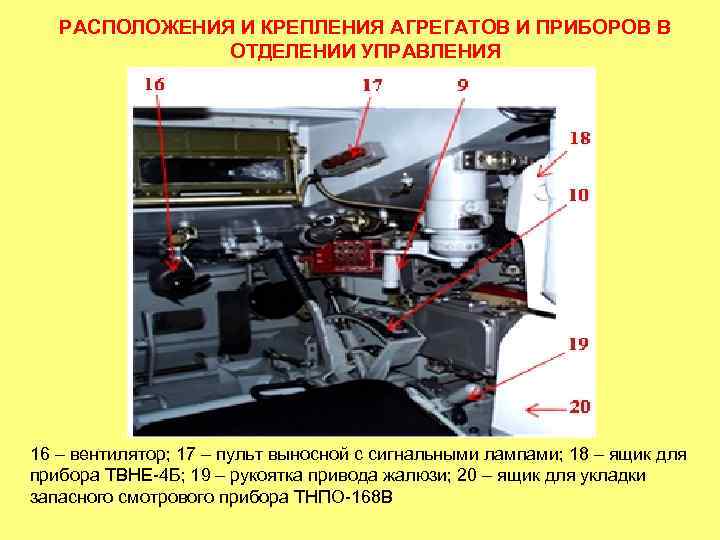 РАСПОЛОЖЕНИЯ И КРЕПЛЕНИЯ АГРЕГАТОВ И ПРИБОРОВ В ОТДЕЛЕНИИ УПРАВЛЕНИЯ

16

17

9

18

10

19

20

16 – вентилятор; 17 – пульт выносной с сигнальными лампами; 18 – ящик для прибора ТВНЕ-4Б; 19 – рукоятка привода жалюзи; 20 – ящик для укладки запасного смотрового прибора ТНПО-168В