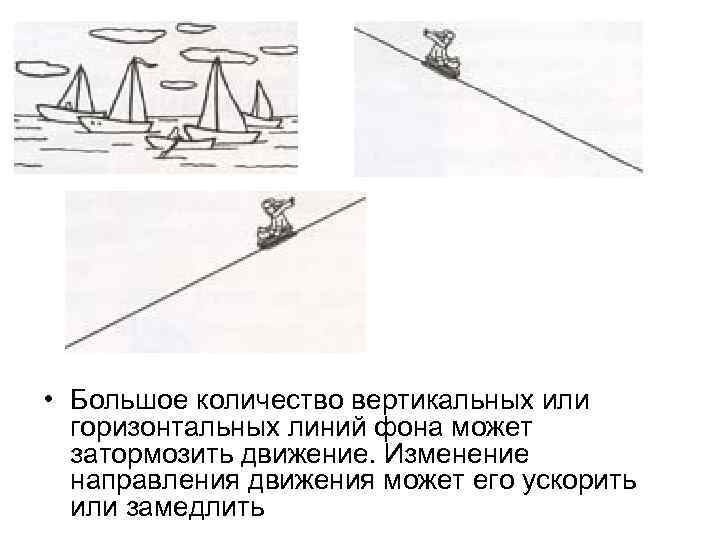 • Большое количество вертикальных или горизонтальных линий фона может затормозить движение. Изменение направления движения может его ускорить или замедлить