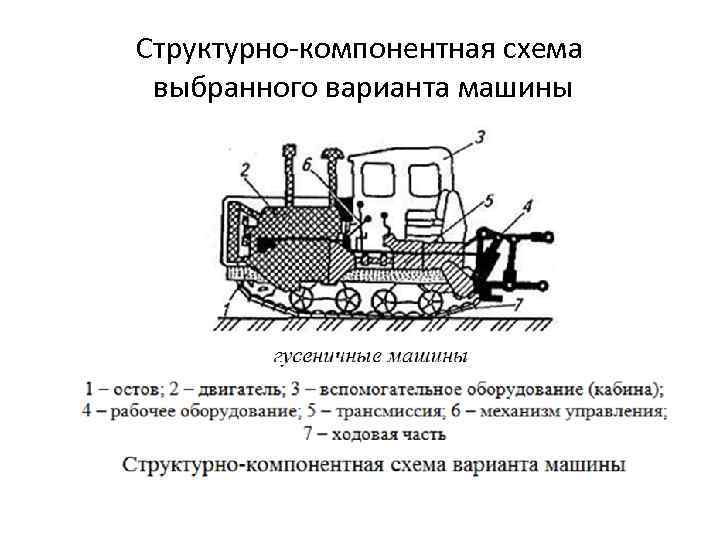 Структурно-компонентная схема выбранного варианта машины

3
2
6
5
4
1
7

гусеничные машины

1 – остов; 2 – двигатель; 3 – вспомогательное оборудование (кабина); 4 – рабочее оборудование; 5 – трансмиссия; 6 – механизм управления; 7 – ходовая часть

Структурно-компонентная схема варианта машины