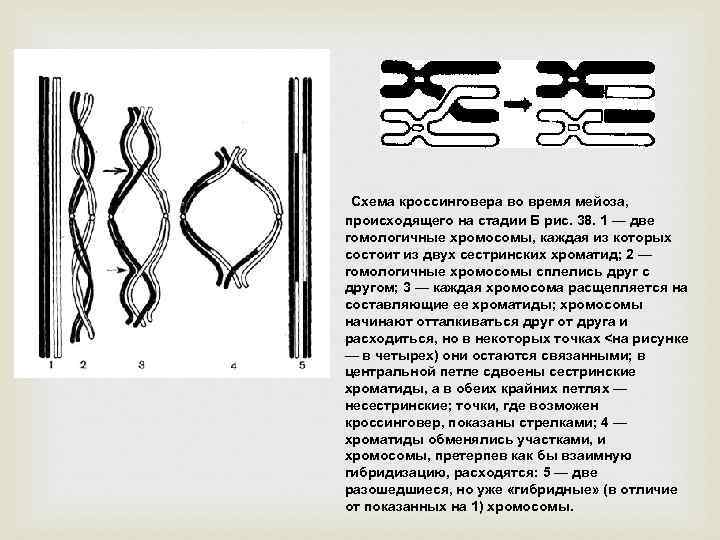 1 2 3 4 5

Схема кроссинговера во время мейоза, происходящего на стадии Б рис. 38. 1 — две гомологичные хромосомы, каждая из которых состоит из двух сестринских хроматид; 2 — гомологичные хромосомы сплелись друг с другом; 3 — каждая хромосома расщепляется на составляющие ее хроматиды; хромосомы начинают отталкиваться друг от друга и расходиться, но в некоторых точках <на рисунке — в четырех) они остаются связанными; в центральной петле сдвоены сестринские хроматиды, а в обеих крайних петлях — несестринские; точки, где возможен кроссинговер, показаны стрелками; 4 — хроматиды обменялись участками, и хромосомы, претерпев как бы взаимную гибридизацию, расходятся: 5 — две разошедшиеся, но уже «гибридные» (в отличие от показанных на 1) хромосомы.