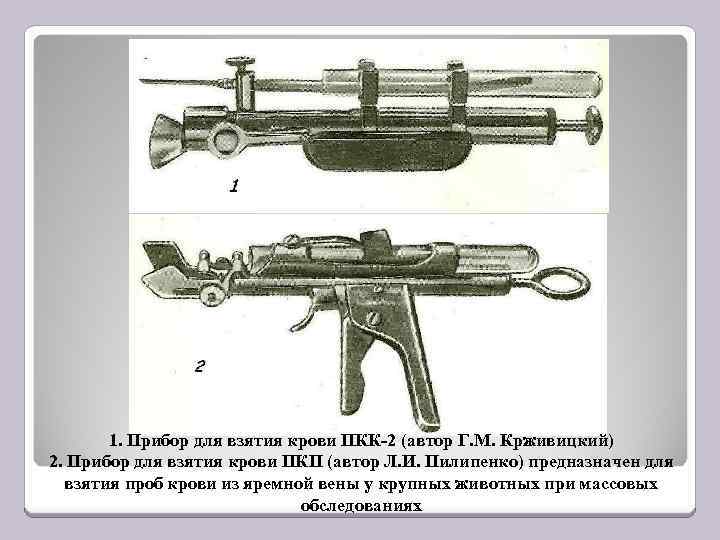 1

2

1. Прибор для взятия крови ПКК-2 (автор Г.М. Крживицкий)
2. Прибор для взятия крови ПКП (автор Л.И. Пилипенко) предназначен для взятия проб крови из яремной вены у крупных животных при массовых обследованиях