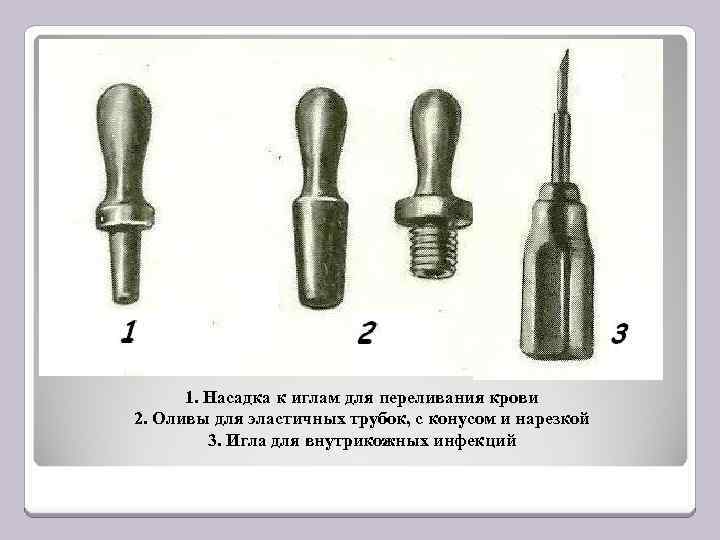 1

2

3

1. Насадка к иглам для переливания крови
2. Оливы для эластичных трубок, с конусом и нарезкой
3. Игла для внутрикожных инфекций