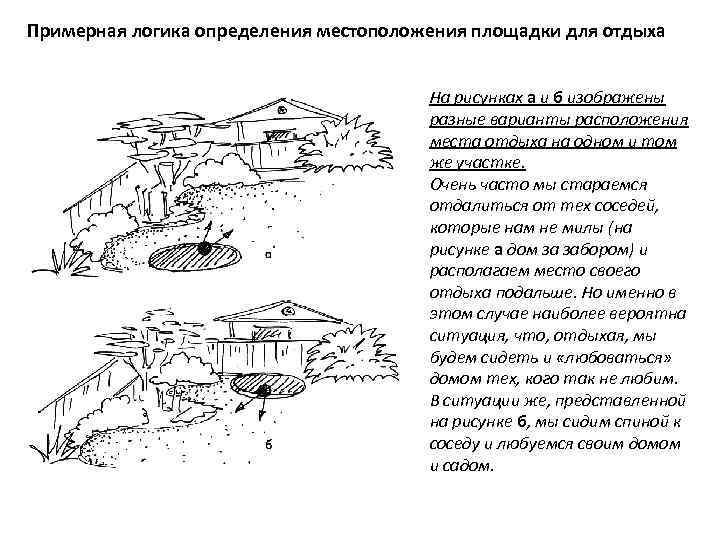 Примерная логика определения местоположения площадки для отдыха

а

б

На рисунках а и б изображены разные варианты расположения места отдыха на одном и том же участке.
Очень часто мы стараемся отдалиться от тех соседей, которые нам не милы (на рисунке а дом за забором) и располагаем место своего отдыха подальше. Но именно в этом случае наиболее вероятна ситуация, что, отдыхая, мы будем сидеть и «любоваться» домом тех, кого так не любим. В ситуации же, представленной на рисунке б, мы сидим спиной к соседу и любуемся своим домом и садом.