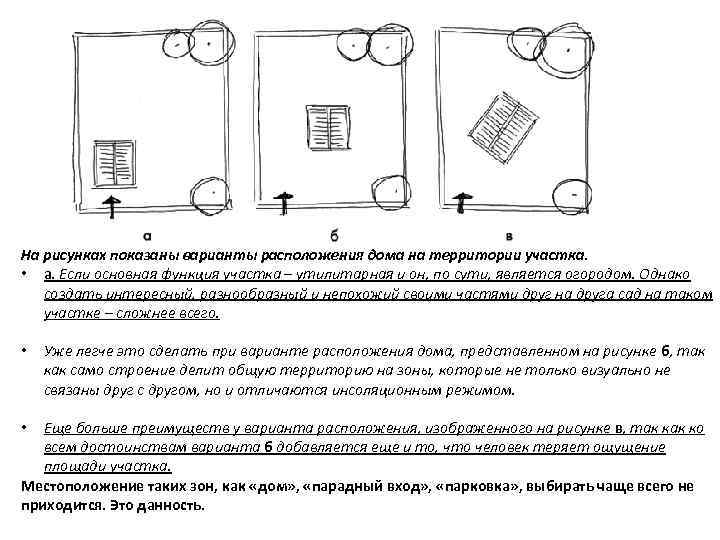 а

б

в

На рисунках показаны варианты расположения дома на территории участка.

• а. Если основная функция участка – утилитарная и он, по сути, является огородом. Однако создать интересный, разнообразный и непохожий своими частями друг на друга сад на таком участке – сложнее всего.

• Уже легче это сделать при варианте расположения дома, представленном на рисунке б, так как само строение делит общую территорию на зоны, которые не только визуально не связаны друг с другом, но и отличаются инсоляционным режимом.

• Еще больше преимуществ у варианта расположения, изображенного на рисунке в, так как ко всем достоинствам варианта б добавляется еще и то, что человек теряет ощущение площади участка.

Местоположение таких зон, как «дом», «парадный вход», «парковка», выбирать чаще всего не приходится. Это данность.