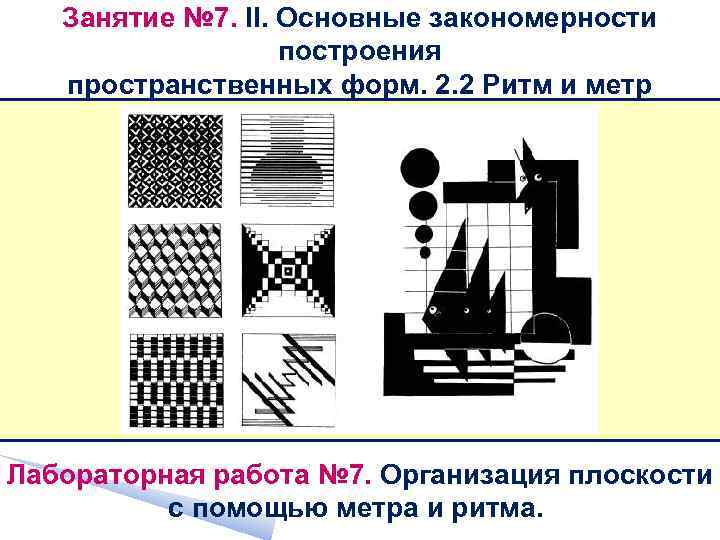 Занятие №7. II. Основные закономерности построения пространственных форм. 2.2 Ритм и метр

Лабораторная работа №7. Организация плоскости с помощью метра и ритма.