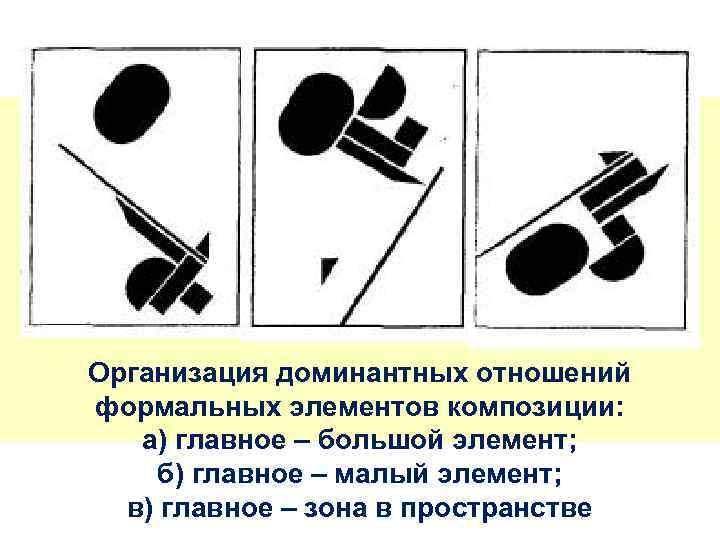 Организация доминантных отношений формальных элементов композиции:
а) главное – большой элемент;
б) главное – малый элемент;
в) главное – зона в пространстве