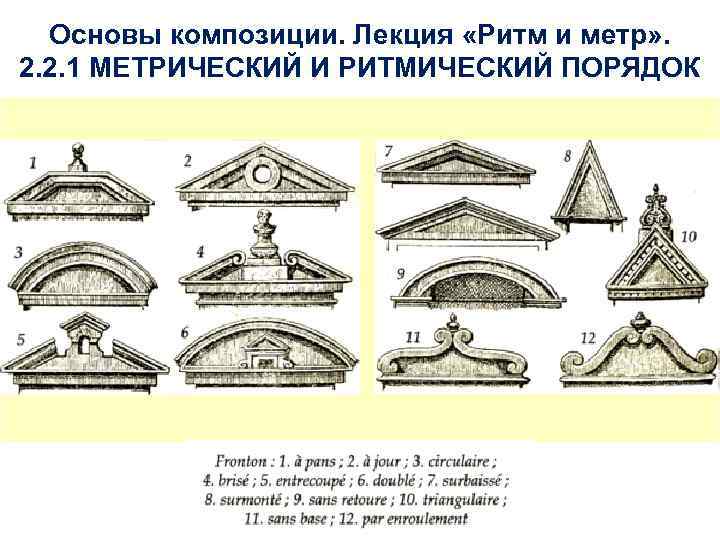 Основы композиции. Лекция «Ритм и метр». 2.2.1 МЕТРИЧЕСКИЙ И РИТМИЧЕСКИЙ ПОРЯДОК

1

2

3

4

5

6

7

8

9

10

11

12

Fronton : 1. à pans ; 2. à jour ; 3. circulaire ; 4. brisé ; 5. entrecoupé ; 6. doublé ; 7. surbaissé ; 8. surmonté ; 9. sans retoure ; 10. triangulaire ; 11. sans base ; 12. par enroulement