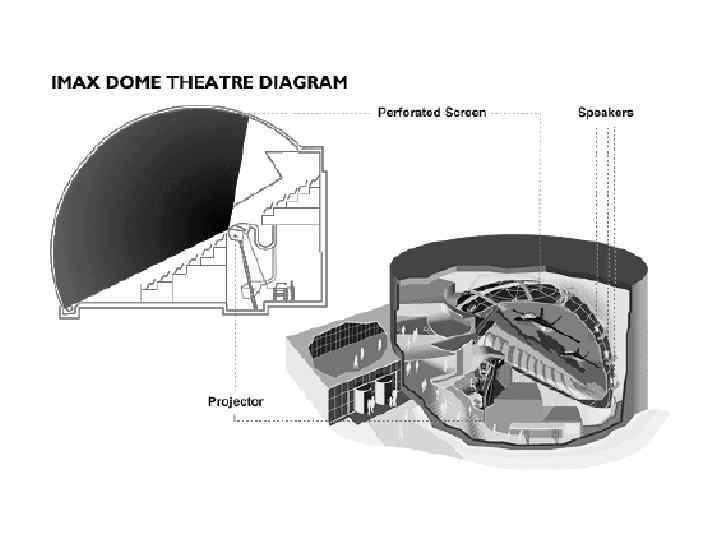 IMAX DOME THEATRE DIAGRAM

Perforated Screen

Speakers

Projector