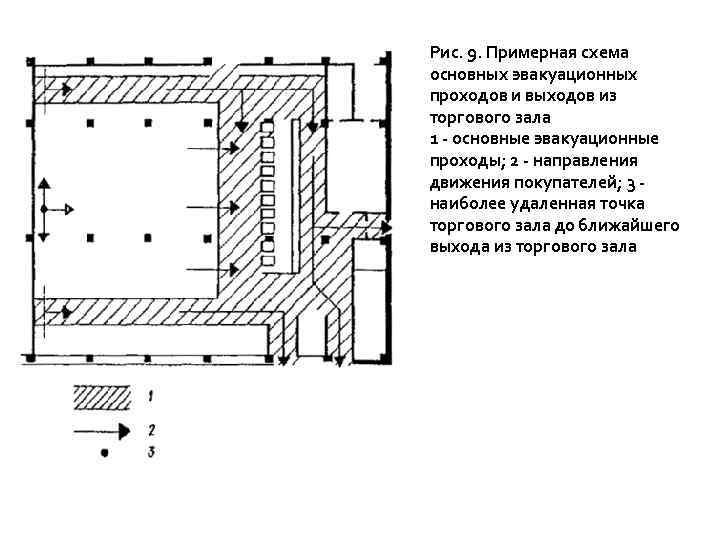 1

2

3

Рис. 9. Примерная схема основных эвакуационных проходов и выходов из торгового зала
1 - основные эвакуационные проходы; 2 - направления движения покупателей; 3 - наиболее удаленная точка торгового зала до ближайшего выхода из торгового зала