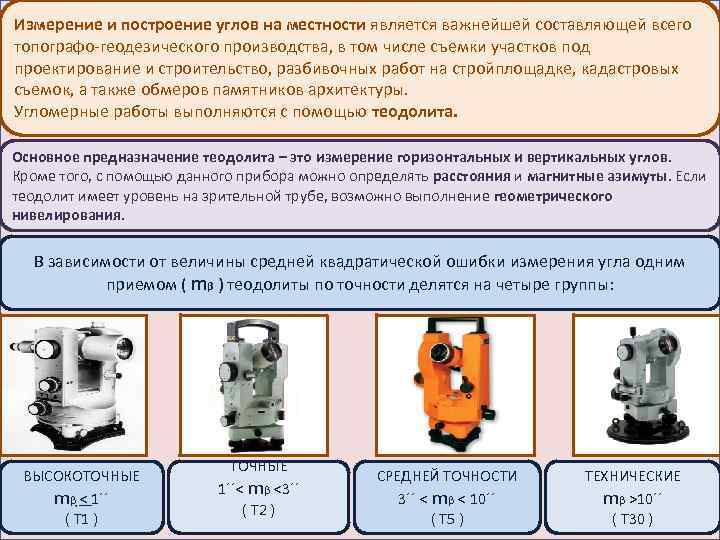 Измерение и построение углов на местности является важнейшей составляющей всего топографо-геодезического производства, в том числе съемки участков под проектирование и строительство, разбивочных работ на стройплощадке, кадастровых съемок, а также обмеров памятников архитектуры.
Угломерные работы выполняются с помощью теодолита.

Основное предназначение теодолита – это измерение горизонтальных и вертикальных углов. Кроме того, с помощью данного прибора можно определять расстояния и магнитные азимуты. Если теодолит имеет уровень на зрительной трубе, возможно выполнение геометрического нивелирования.

В зависимости от величины средней квадратической ошибки измерения угла одним приемом ( $m_\beta$ ) теодолиты по точности делятся на четыре группы:

ВЫСОКОТОЧНЫЕ
$m_\beta \leq 1''$
( Т1 )

ТОЧНЫЕ
$1'' < m_\beta < 3''$
( Т2 )

СРЕДНЕЙ ТОЧНОСТИ
$3'' < m_\beta < 10''$
( Т5 )

ТЕХНИЧЕСКИЕ
$m_\beta > 10''$
( Т30 )