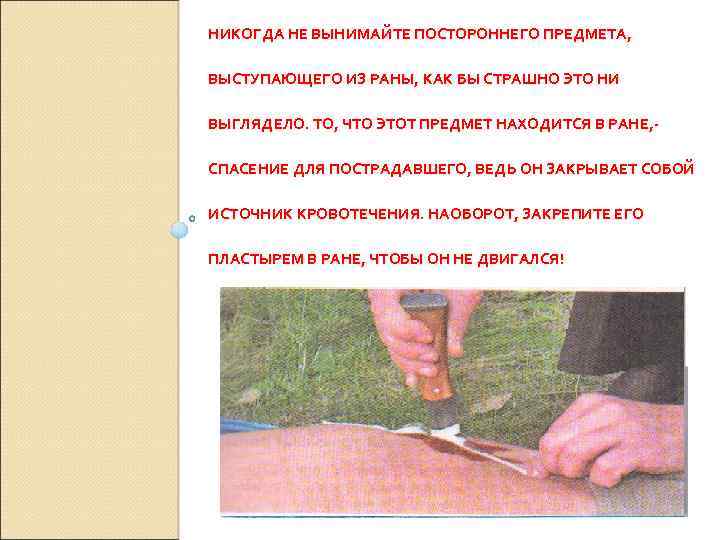 НИКОГДА НЕ ВЫНИМАЙТЕ ПОСТОРОННЕГО ПРЕДМЕТА, ВЫСТУПАЮЩЕГО ИЗ РАНЫ, КАК БЫ СТРАШНО ЭТО НИ ВЫГЛЯДЕЛО. ТО, ЧТО ЭТОТ ПРЕДМЕТ НАХОДИТСЯ В РАНЕ,- СПАСЕНИЕ ДЛЯ ПОСТРАДАВШЕГО, ВЕДЬ ОН ЗАКРЫВАЕТ СОБОЙ ИСТОЧНИК КРОВОТЕЧЕНИЯ. НАОБОРОТ, ЗАКРЕПИТЕ ЕГО ПЛАСТЫРЕМ В РАНЕ, ЧТОБЫ ОН НЕ ДВИГАЛСЯ!