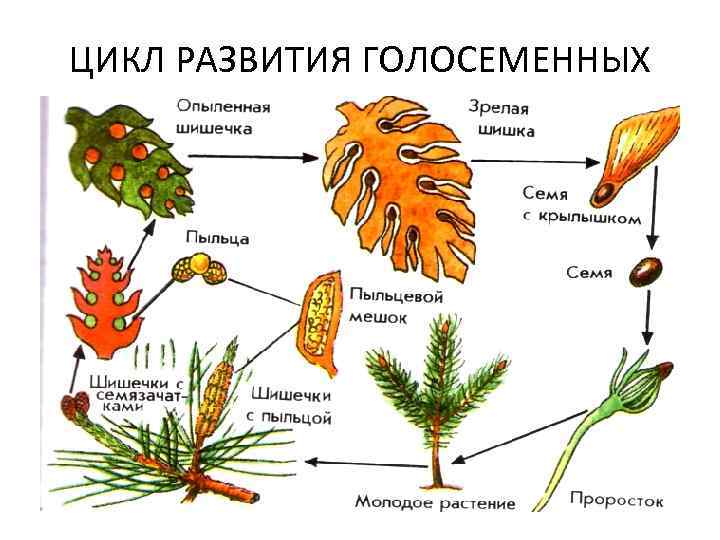 ЦИКЛ РАЗВИТИЯ ГОЛОСЕМЕННЫХ

Опыленная шишечка

Зрелая шишка

Семя с крылышком

Семя

Пыльца

Пыльцевой мешок

Шишечки с семязачатками

Шишечки с пыльцой

Молодое растение

Проросток