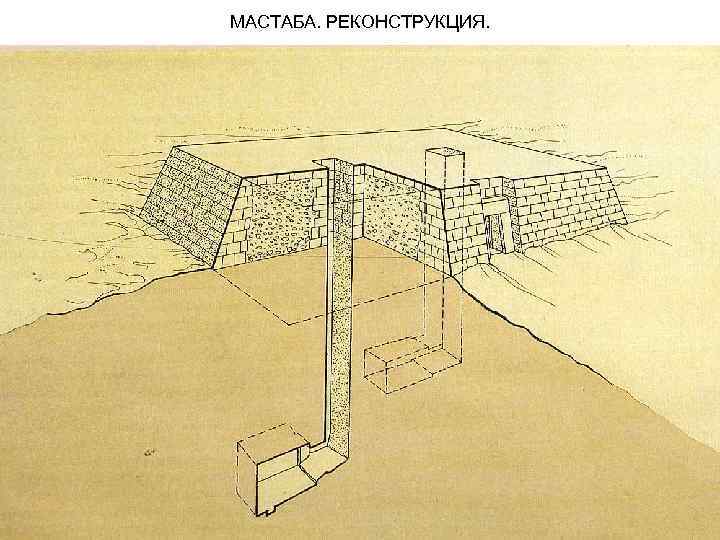 МАСТАБА. РЕКОНСТРУКЦИЯ.