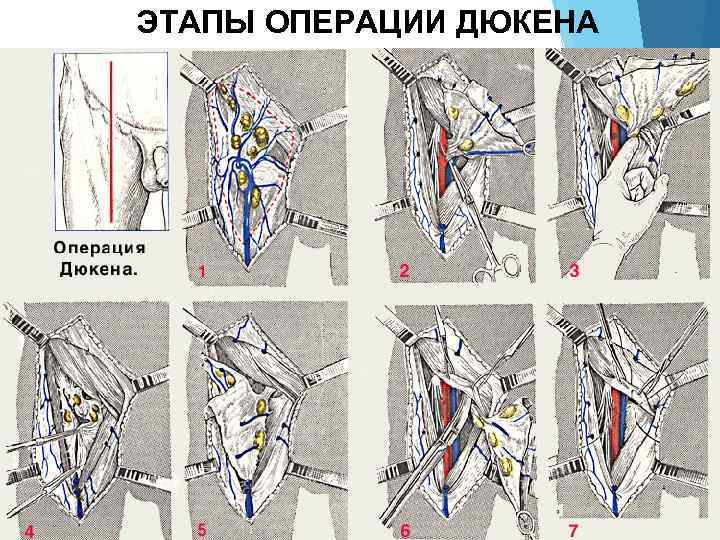 ЭТАПЫ ОПЕРАЦИИ ДЮКЕНА

Операция Дюкена.

1

2

3

4

5

6

7