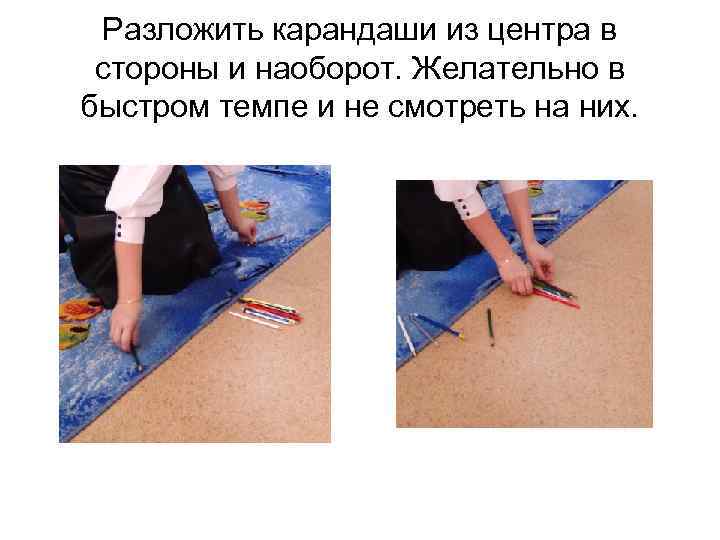 Разложить карандаши из центра в стороны и наоборот. Желательно в быстром темпе и не смотреть на них.