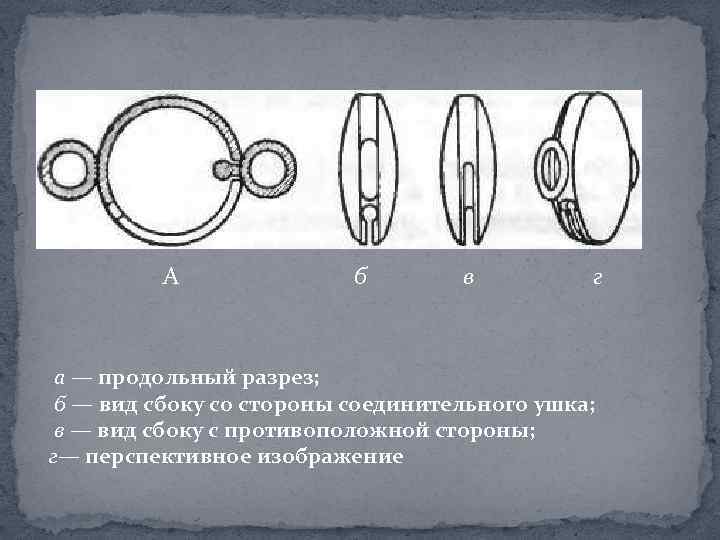 А б в г

а — продольный разрез;
б — вид сбоку со стороны соединительного ушка;
в — вид сбоку с противоположной стороны;
г— перспективное изображение