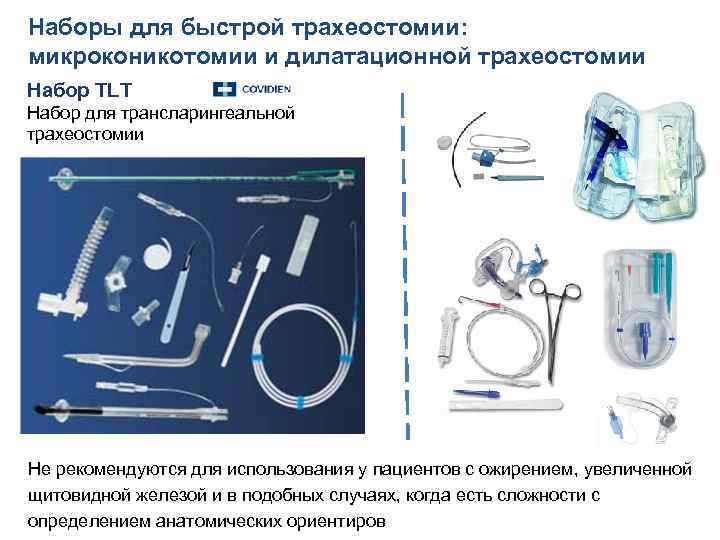 Наборы для быстрой трахеостомии: микроконикотомии и дилатационной трахеостомии

Набор TLT

COVIDIEN

Набор для трансларингеальной трахеостомии

Не рекомендуются для использования у пациентов с ожирением, увеличенной щитовидной железой и в подобных случаях, когда есть сложности с определением анатомических ориентиров