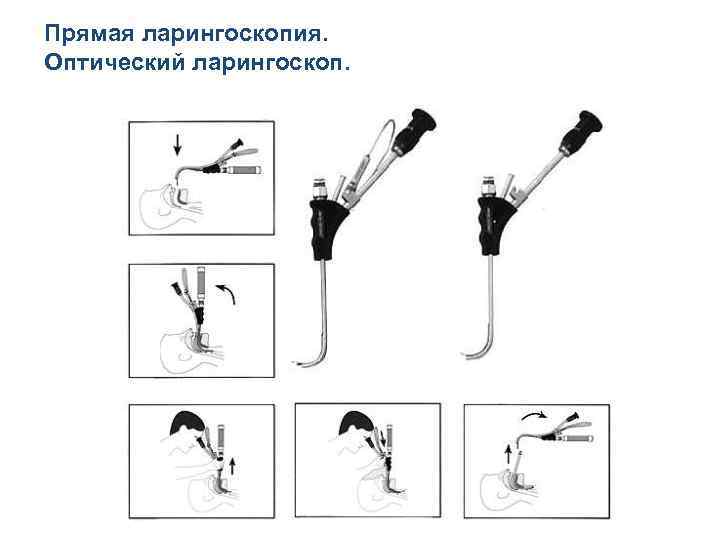 Прямая ларингоскопия.
Оптический ларингоскоп.