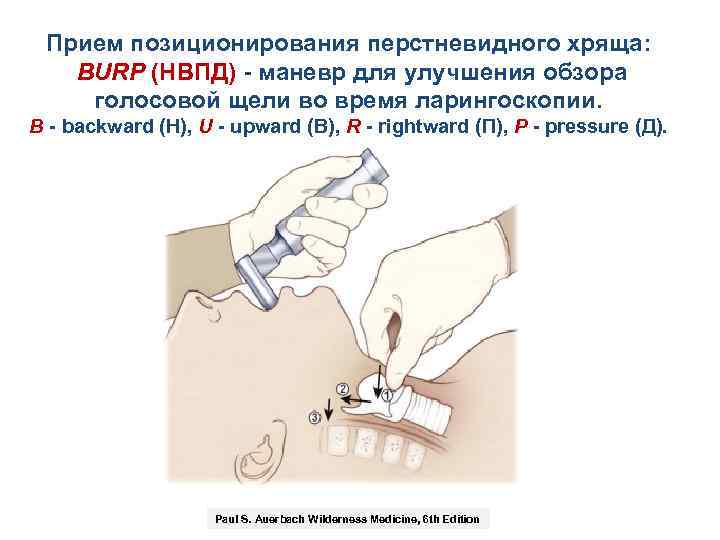 Прием позиционирования перстневидного хряща: BURP (НВПД) - маневр для улучшения обзора голосовой щели во время ларингоскопии.

B - backward (Н), U - upward (В), R - rightward (П), P - pressure (Д).

2

1

3

Paul S. Auerbach Wilderness Medicine, 6th Edition