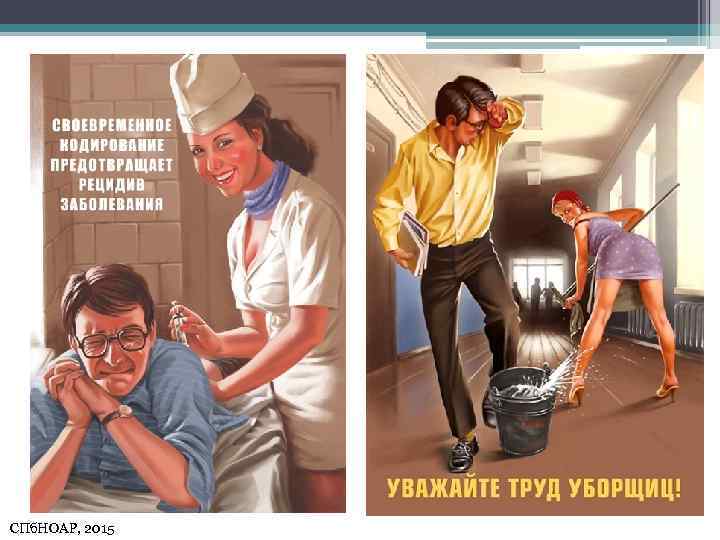 СВОЕВРЕМЕННОЕ КОДИРОВАНИЕ ПРЕДОТВРАЩАЕТ РЕЦИДИВ ЗАБОЛЕВАНИЯ

УВАЖАЙТЕ ТРУД УБОРЩИЦ!

СПбНОАР, 2015