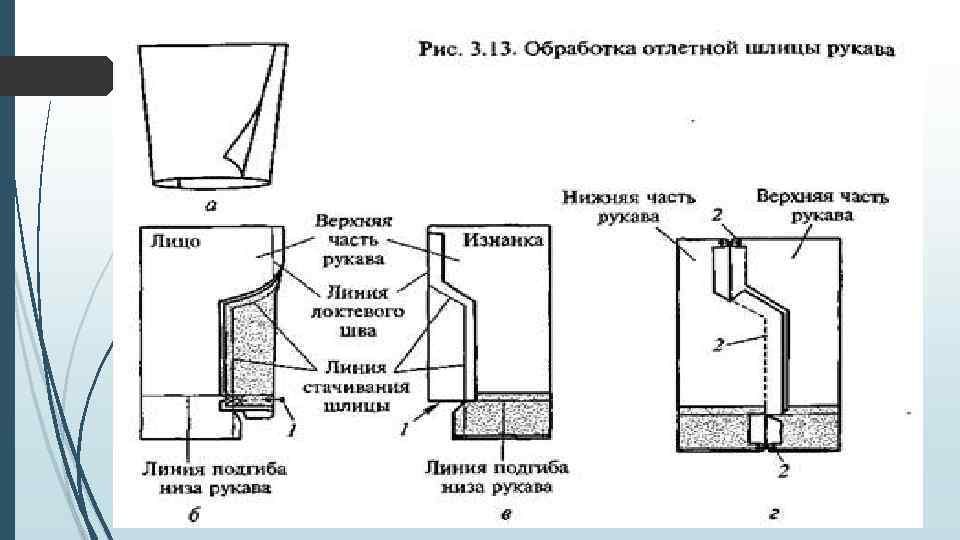 Рис. 3.13. Обработка отлетной шлицы рукава

а

Лицо

Верхняя часть рукава

Изнанка

Линия локтевого шва

Линия стачивания шлицы

1

1

Линия подгиба низа рукава

Линия подгиба низа рукава

б

в

Нижняя часть рукава

Верхняя часть рукава

2

2

2

г