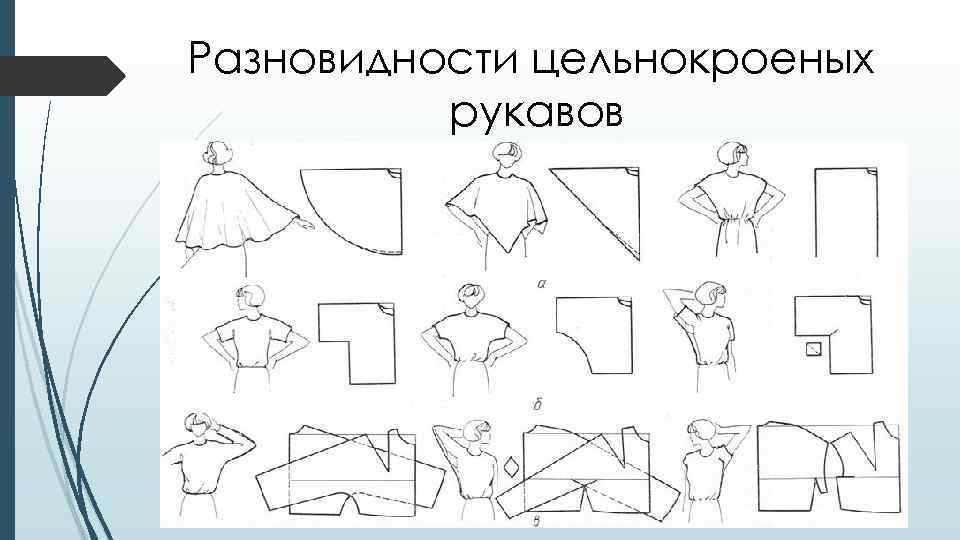 Разновидности цельнокроеных рукавов

а

б

в