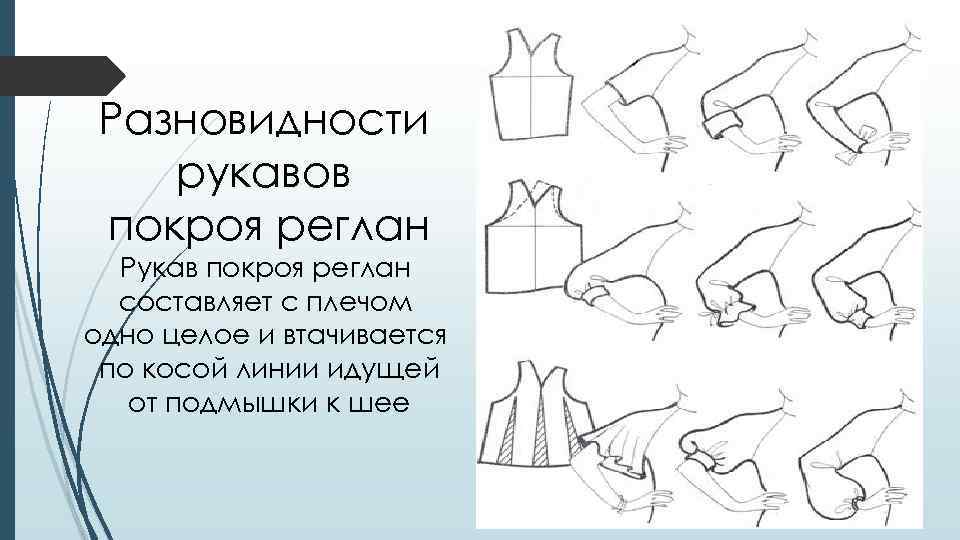 Разновидности рукавов покроя реглан

Рукав покроя реглан составляет с плечом одно целое и втачивается по косой линии идущей от подмышки к шее