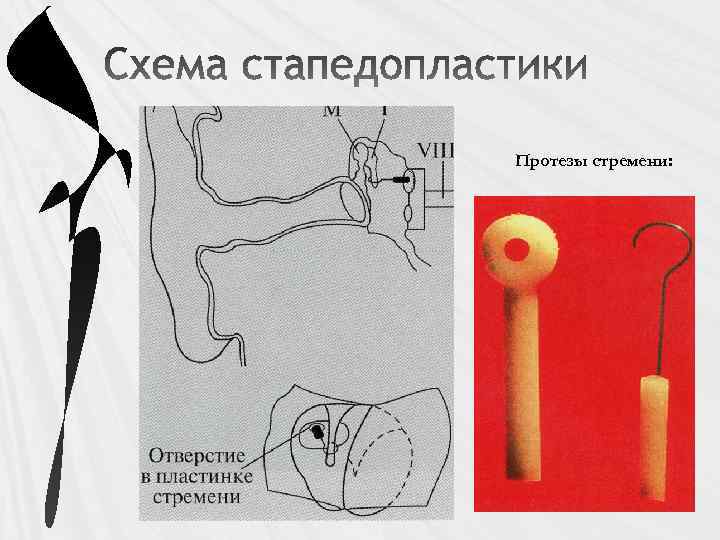 Схема стапедопластики

M I VIII

Отверстие в пластинке стремени

Протезы стремени: