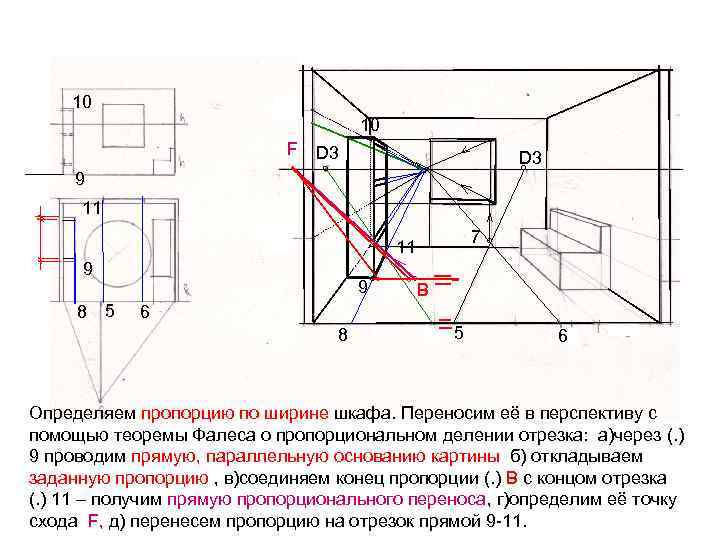 10

9

11

9

8 5 6

F

D3

10

D3

7

11

9

B

8

5

6

Определяем пропорцию по ширине шкафа. Переносим её в перспективу с помощью теоремы Фалеса о пропорциональном делении отрезка: а)через (.) 9 проводим прямую, параллельную основанию картины б) откладываем заданную пропорцию , в)соединяем конец пропорции (.) В с концом отрезка (.) 11 – получим прямую пропорционального переноса, г)определим её точку схода F, д) перенесем пропорцию на отрезок прямой 9-11.