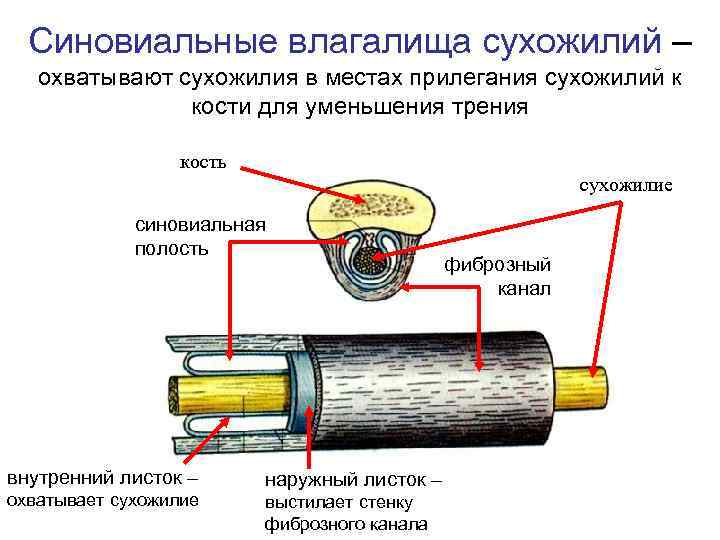 Синовиальные влагалища сухожилий – охватывают сухожилия в местах прилегания сухожилий к кости для уменьшения трения

кость

сухожилие

синовиальная полость

фиброзный канал

внутренний листок – охватывает сухожилие

наружный листок – выстилает стенку фиброзного канала