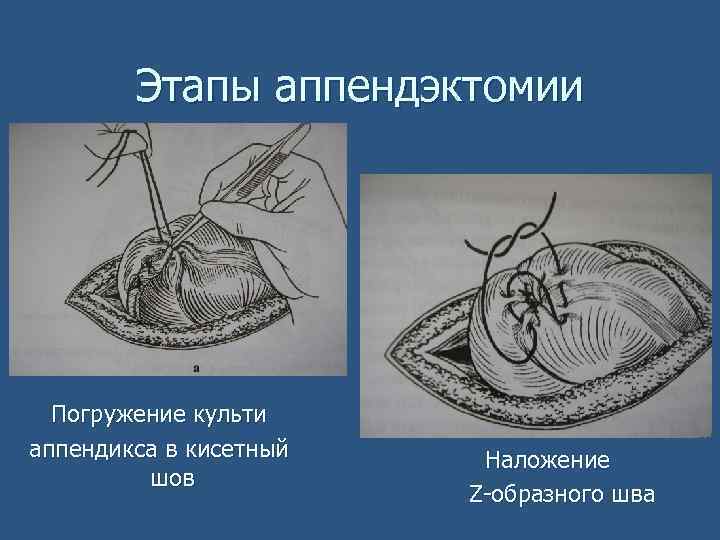 Этапы аппендэктомии

а

Погружение культи аппендикса в кисетный шов

Наложение Z-образного шва