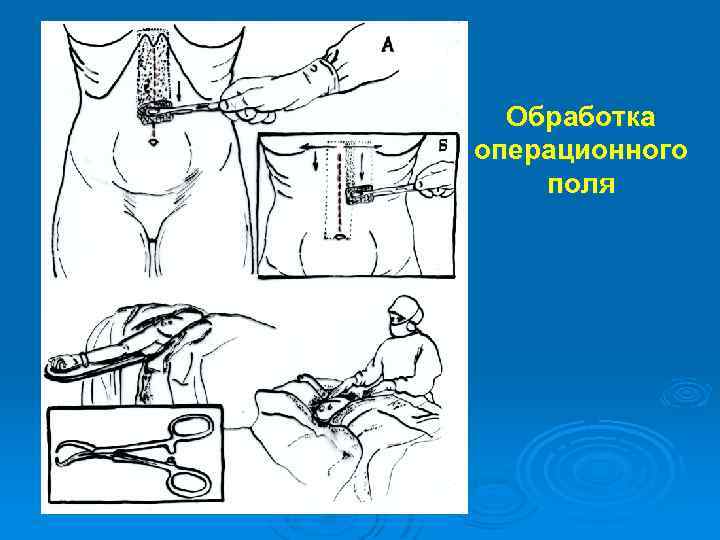 А

Б

Обработка операционного поля