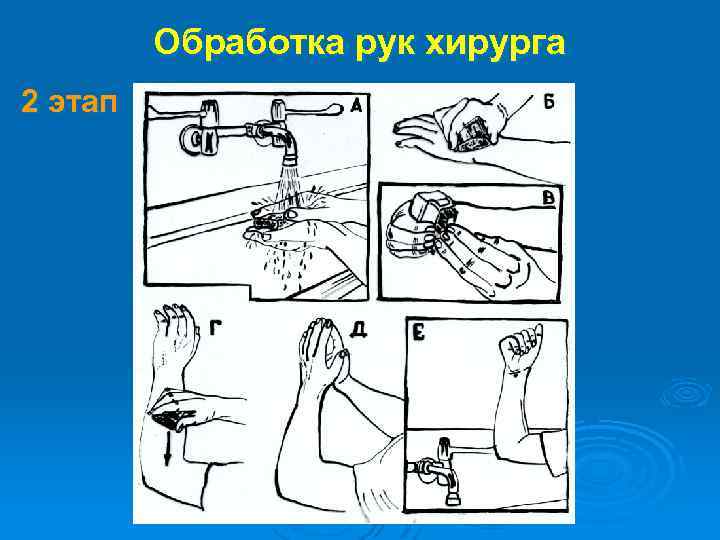 Обработка рук хирурга

2 этап

А

Б

В

Г

Д

Е