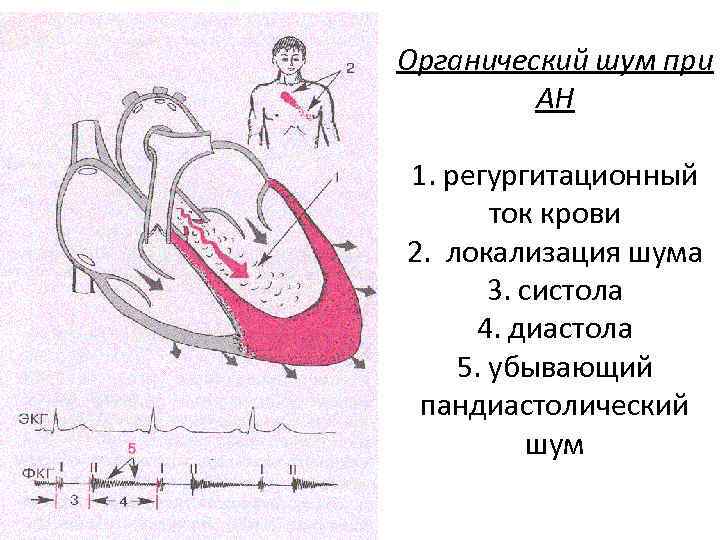 2

1

ЭКГ

5

ФКГ I II I II I II

3 4

Органический шум при АН

1. регургитационный ток крови
2. локализация шума
3. систола
4. диастола
5. убывающий пандиастолический шум