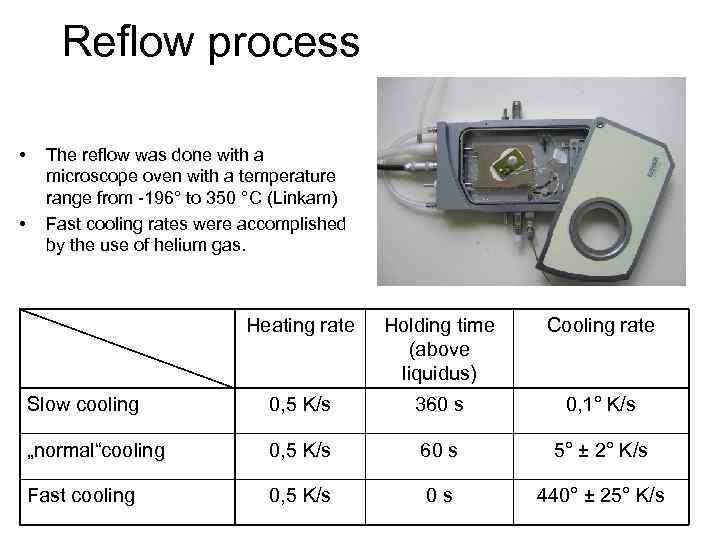 Reflow process

• The reflow was done with a microscope oven with a temperature range from -196° to 350 °C (Linkam)
• Fast cooling rates were accomplished by the use of helium gas.

| | Heating rate | Holding time (above liquidus) | Cooling rate |
|---|---|---|---|
| Slow cooling | 0,5 K/s | 360 s | 0,1° K/s |
| „normal“cooling | 0,5 K/s | 60 s | 5° ± 2° K/s |
| Fast cooling | 0,5 K/s | 0 s | 440° ± 25° K/s |