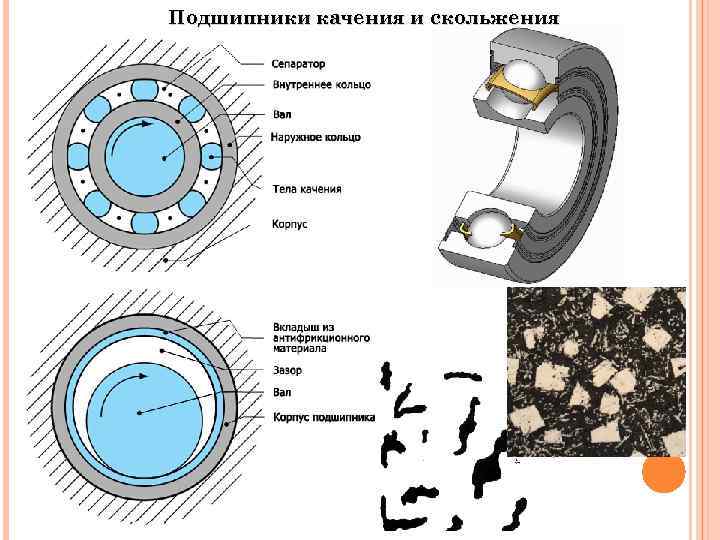 Подшипники качения и скольжения

Сепаратор
Внутреннее кольцо
Вал
Наружное кольцо
Тела качения
Корпус

Вкладыш из антифрикционного материала
Зазор
Вал
Корпус подшипника