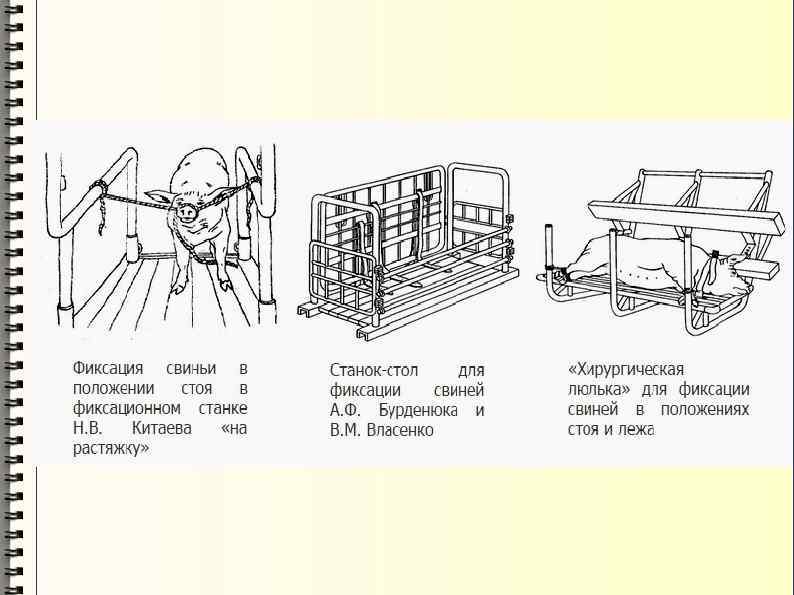 Фиксация свиньи в положении стоя в фиксационном станке Н.В. Китаева «на растяжку»

Станок-стол для фиксации свиней А.Ф. Бурденюка и В.М. Власенко

«Хирургическая люлька» для фиксации свиней в положениях стоя и лежа