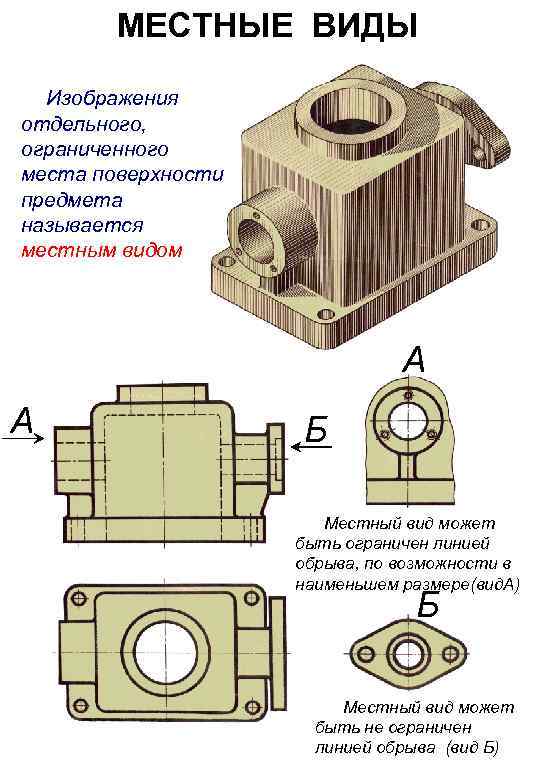 МЕСТНЫЕ ВИДЫ

Изображения отдельного, ограниченного места поверхности предмета называется местным видом

А

Б

А

Местный вид может быть ограничен линией обрыва, по возможности в наименьшем размере(видА)

Б

Местный вид может быть не ограничен линией обрыва (вид Б)