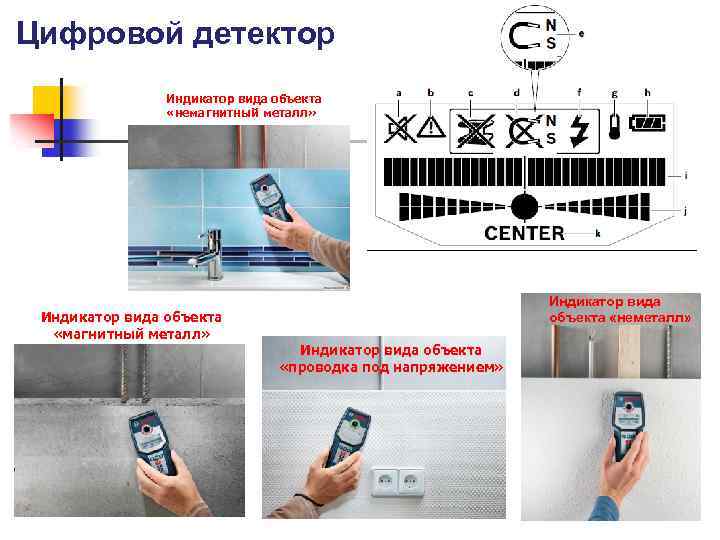 Цифровой детектор

Индикатор вида объекта «немагнитный металл»

N S e

a b c d f g h

N S

i

j

CENTER k

Индикатор вида объекта «магнитный металл»

Индикатор вида объекта «проводка под напряжением»

Индикатор вида объекта «неметалл»