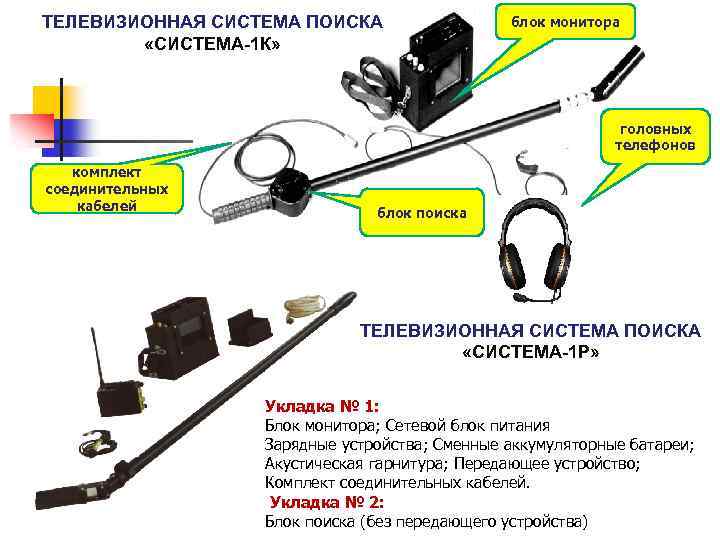 ТЕЛЕВИЗИОННАЯ СИСТЕМА ПОИСКА
«СИСТЕМА-1К»

блок монитора

головных телефонов

комплект соединительных кабелей

блок поиска

ТЕЛЕВИЗИОННАЯ СИСТЕМА ПОИСКА
«СИСТЕМА-1Р»

Укладка № 1:
Блок монитора; Сетевой блок питания
Зарядные устройства; Сменные аккумуляторные батареи;
Акустическая гарнитура; Передающее устройство;
Комплект соединительных кабелей.
Укладка № 2:
Блок поиска (без передающего устройства)