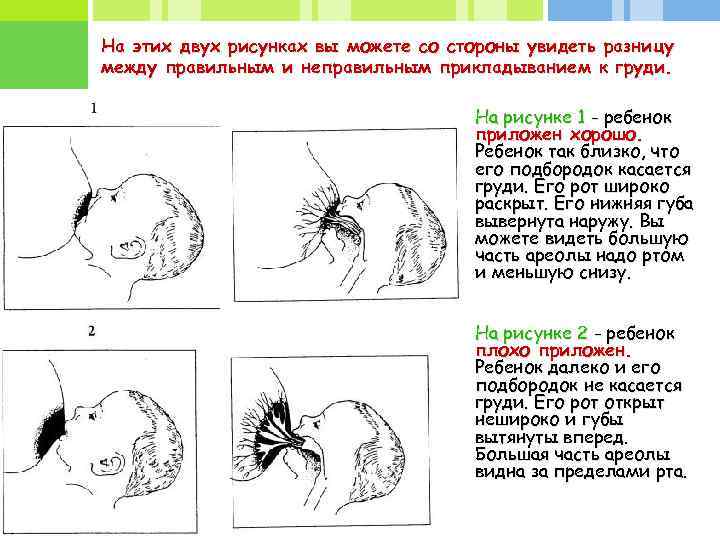 На этих двух рисунках вы можете со стороны увидеть разницу между правильным и неправильным прикладыванием к груди.

1

На рисунке 1 - ребенок приложен хорошо. Ребенок так близко, что его подбородок касается груди. Его рот широко раскрыт. Его нижняя губа вывернута наружу. Вы можете видеть большую часть ареолы надо ртом и меньшую снизу.

2

На рисунке 2 - ребенок плохо приложен. Ребенок далеко и его подбородок не касается груди. Его рот открыт нешироко и губы вытянуты вперед. Большая часть ареолы видна за пределами рта.