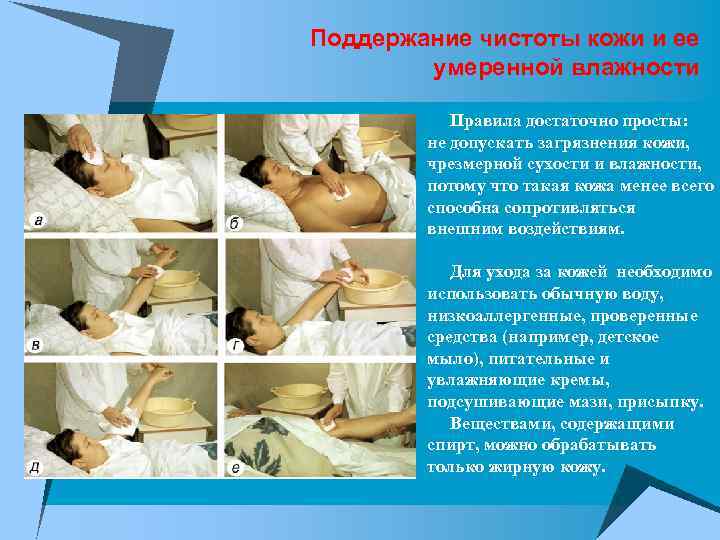 Поддержание чистоты кожи и ее умеренной влажности

а

б

в

г

д

е

Правила достаточно просты: не допускать загрязнения кожи, чрезмерной сухости и влажности, потому что такая кожа менее всего способна сопротивляться внешним воздействиям.

Для ухода за кожей необходимо использовать обычную воду, низкоаллергенные, проверенные средства (например, детское мыло), питательные и увлажняющие кремы, подсушивающие мази, присыпку.

Веществами, содержащими спирт, можно обрабатывать только жирную кожу.