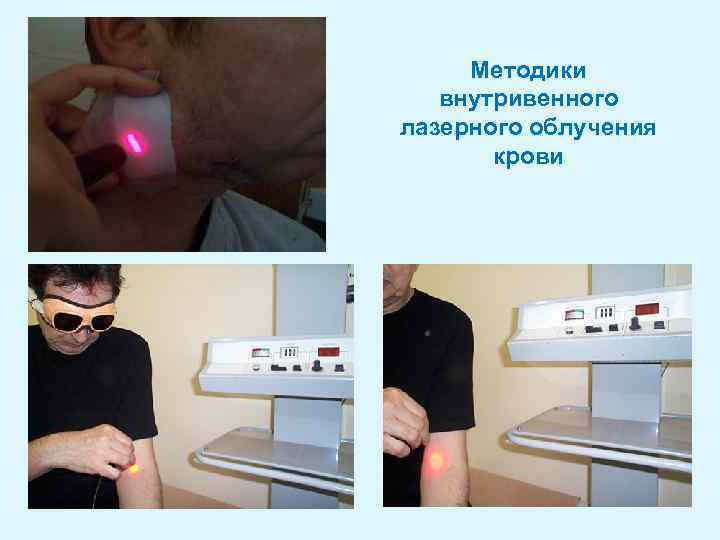 Методики внутривенного лазерного облучения крови