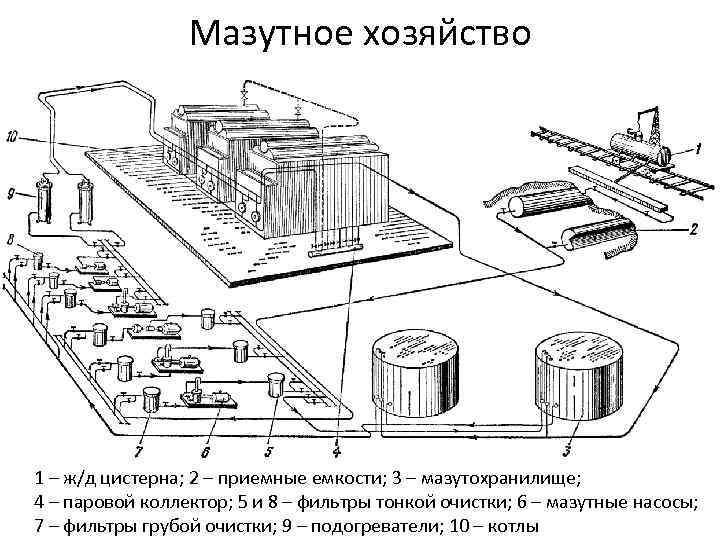 Мазутное хозяйство

10

1

9

2

8

7

6

5

4

3

1 – ж/д цистерна; 2 – приемные емкости; 3 – мазутохранилище;
4 – паровой коллектор; 5 и 8 – фильтры тонкой очистки; 6 – мазутные насосы;
7 – фильтры грубой очистки; 9 – подогреватели; 10 – котлы