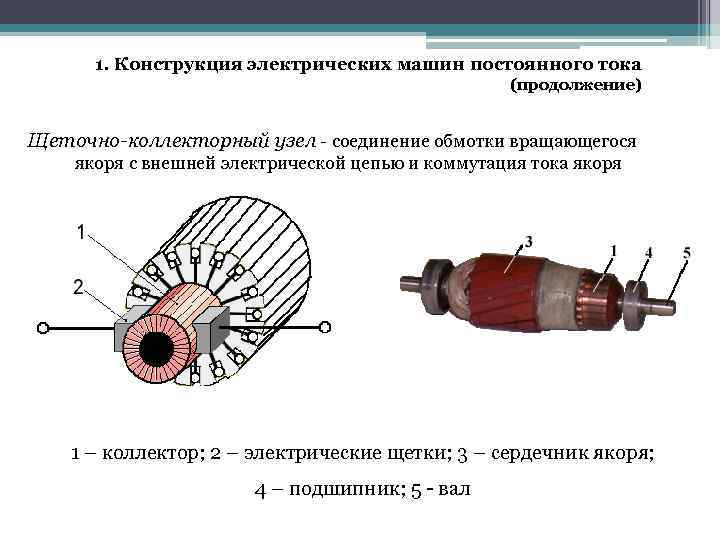 1. Конструкция электрических машин постоянного тока (продолжение)

Щеточно-коллекторный узел - соединение обмотки вращающегося якоря с внешней электрической цепью и коммутация тока якоря

1
2

3
1
4
5

1 – коллектор; 2 – электрические щетки; 3 – сердечник якоря;

4 – подшипник; 5 - вал