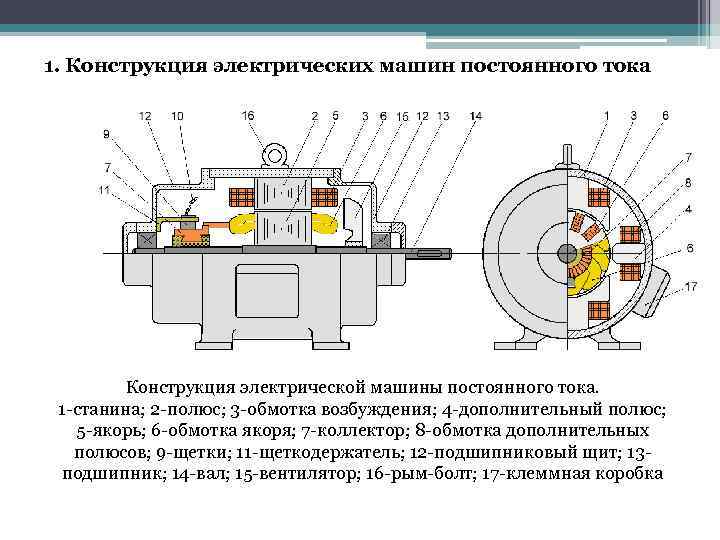 1. Конструкция электрических машин постоянного тока

12 10 16 2 5 3 6 15 12 13 14
9
7
11

1 3 6
7
8
4
6
17

Конструкция электрической машины постоянного тока.
1-станина; 2-полюс; 3-обмотка возбуждения; 4-дополнительный полюс; 5-якорь; 6-обмотка якоря; 7-коллектор; 8-обмотка дополнительных полюсов; 9-щетки; 11-щеткодержатель; 12-подшипниковый щит; 13-подшипник; 14-вал; 15-вентилятор; 16-рым-болт; 17-клеммная коробка