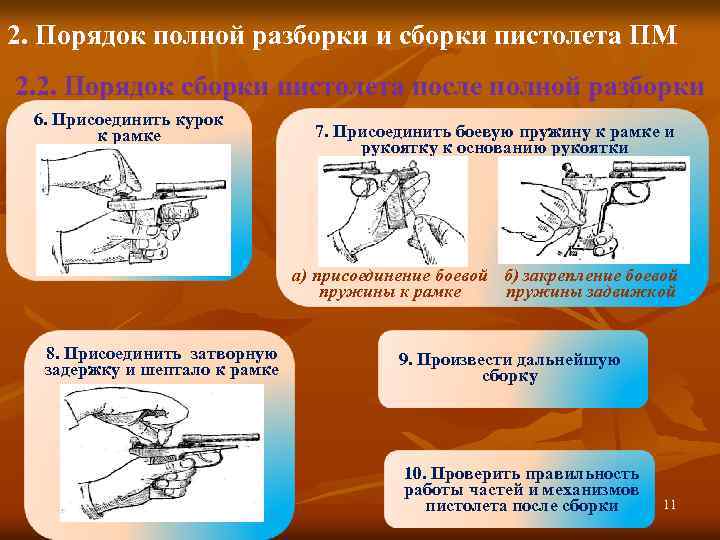 2. Порядок полной разборки и сборки пистолета ПМ

2.2. Порядок сборки пистолета после полной разборки

6. Присоединить курок к рамке

7. Присоединить боевую пружину к рамке и рукоятку к основанию рукоятки

а) присоединение боевой пружины к рамке

б) закрепление боевой пружины задвижкой

8. Присоединить затворную задержку и шептало к рамке

9. Произвести дальнейшую сборку

10. Проверить правильность работы частей и механизмов пистолета после сборки

11