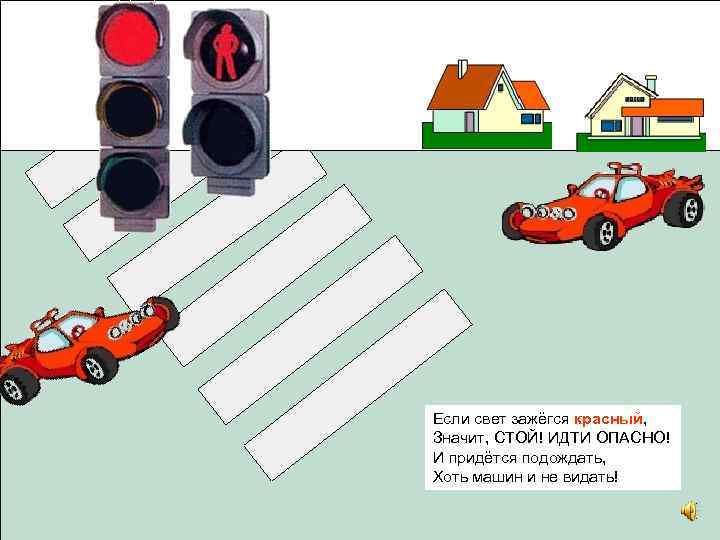 Если свет зажёгся красный,
Значит, СТОЙ! ИДТИ ОПАСНО!
И придётся подождать,
Хоть машин и не видать!